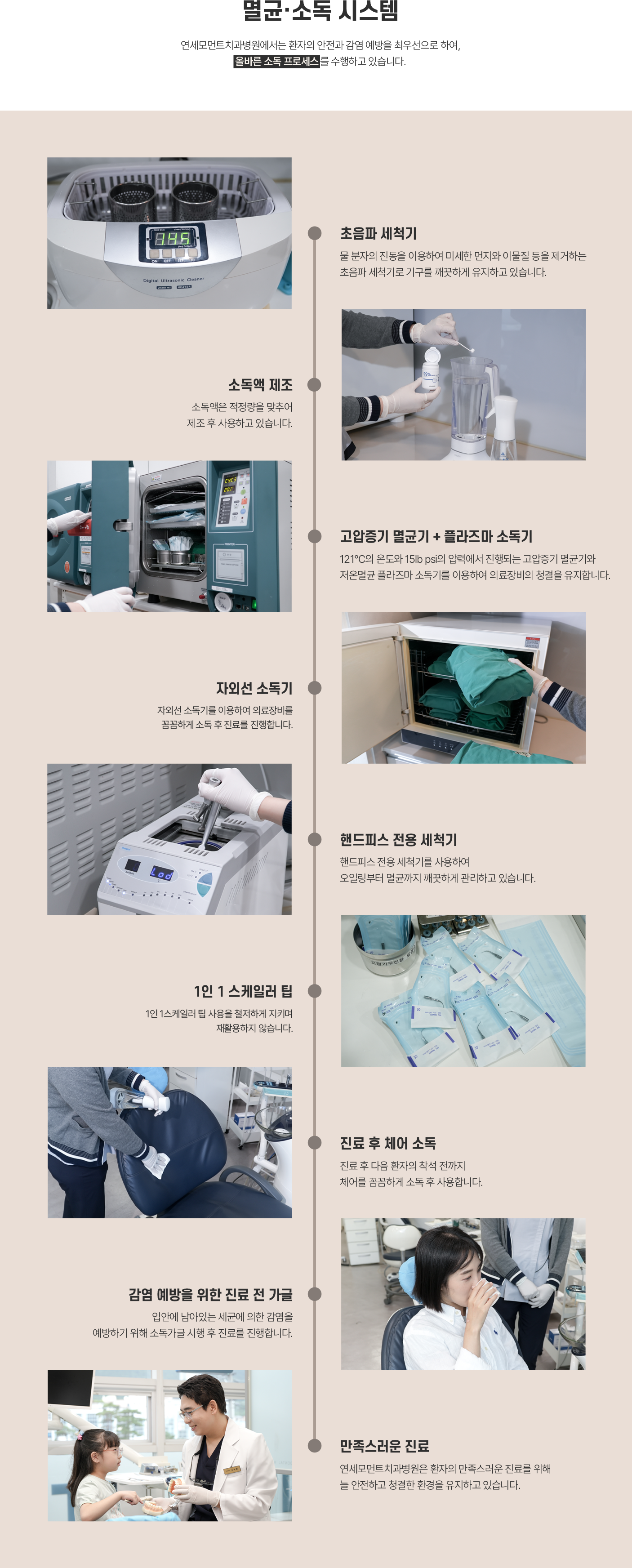 멸균·소독 시스템

연세모먼트치과병원에서는 환자의 안전과 감염 예방을 최우선으로 하여,
올바른 소독 프로세스를 수행하고 있습니다.

Digital Ultrasonic Cleaner

초음파 세척기
물 분자의 진동을 이용하여 미세한 먼지와 이물질 등을 제거하는 초음파 세척기로 기구를 깨끗하게 유지하고 있습니다.

소독액 제조
소독액은 적정량을 맞추어 제조 후 사용하고 있습니다.

고압증기 멸균기 + 플라즈마 소독기
121°C의 온도와 15lb psi의 압력에서 진행되는 고압증기 멸균기와 저온멸균 플라즈마 소독기를 이용하여 의료장비의 청결을 유지합니다.

자외선 소독기
자외선 소독기를 이용하여 의료장비를 꼼꼼하게 소독 후 진료를 진행합니다.

핸드피스 전용 세척기
핸드피스 전용 세척기를 사용하여 오일링부터 멸균까지 깨끗하게 관리하고 있습니다.

1인 1 스케일러 팁
1인 1스케일러 팁 사용을 철저하게 지키며 재활용하지 않습니다.

진료 후 체어 소독
진료 후 다음 환자의 착석 전까지 체어를 꼼꼼하게 소독 후 사용합니다.

감염 예방을 위한 진료 전 가글
입안에 남아있는 세균에 의한 감염을 예방하기 위해 소독가글 시행 후 진료를 진행합니다.

만족스러운 진료
연세모먼트치과병원은 환자의 만족스러운 진료를 위해 늘 안전하고 청결한 환경을 유지하고 있습니다.